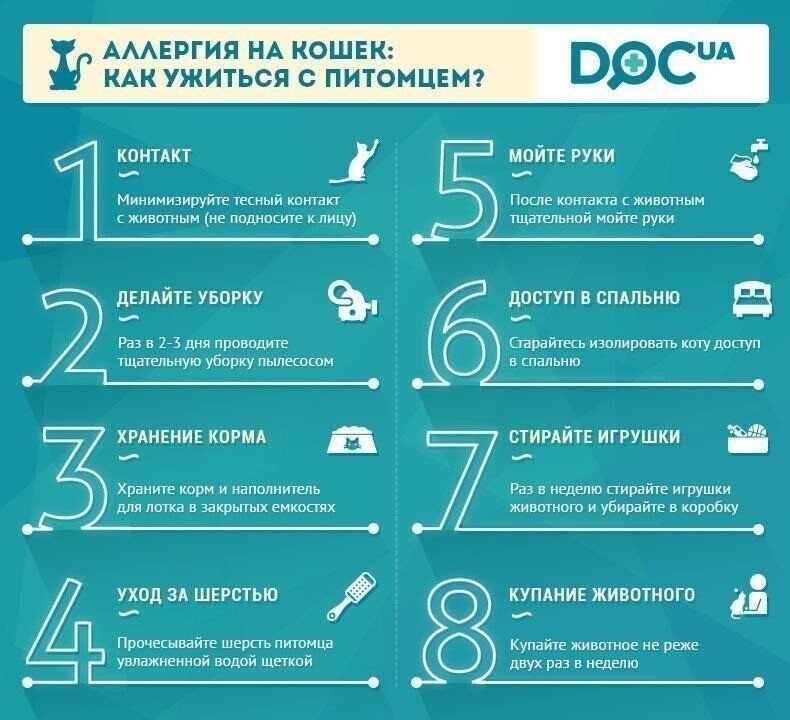 АЛЛЕРГИЯ НА КОШЕК: КАК УЖИТЬСЯ С ПИТОМЦЕМ?

DOC UA

1
КОНТАКТ
Минимизируйте тесный контакт с животным (не подносите к лицу)

2
ДЕЛАЙТЕ УБОРКУ
Раз в 2-3 дня проводите тщательную уборку пылесосом

3
ХРАНЕНИЕ КОРМА
Храните корм и наполнитель для лотка в закрытых емкостях

4
УХОД ЗА ШЕРСТЬЮ
Прочесывайте шерсть питомца увлажненной водой щеткой

5
МОЙТЕ РУКИ
После контакта с животным тщательной мойте руки

6
ДОСТУП В СПАЛЬНЮ
Старайтесь изолировать коту доступ в спальню

7
СТИРАЙТЕ ИГРУШКИ
Раз в неделю стирайте игрушки животного и убирайте в коробку

8
КУПАНИЕ ЖИВОТНОГО
Купайте животное не реже двух раз в неделю